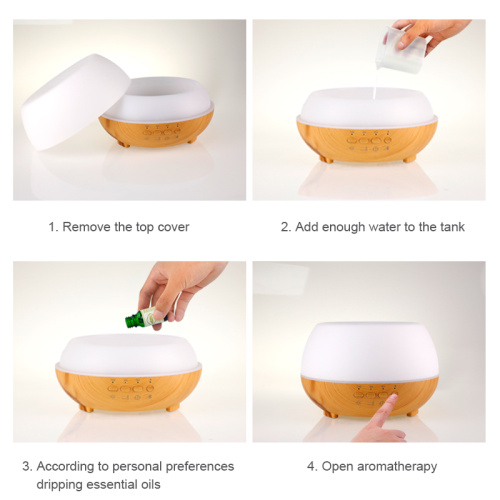 1. Remove the top cover

2. Add enough water to the tank

3. According to personal preferences dripping essential oils

4. Open aromatherapy