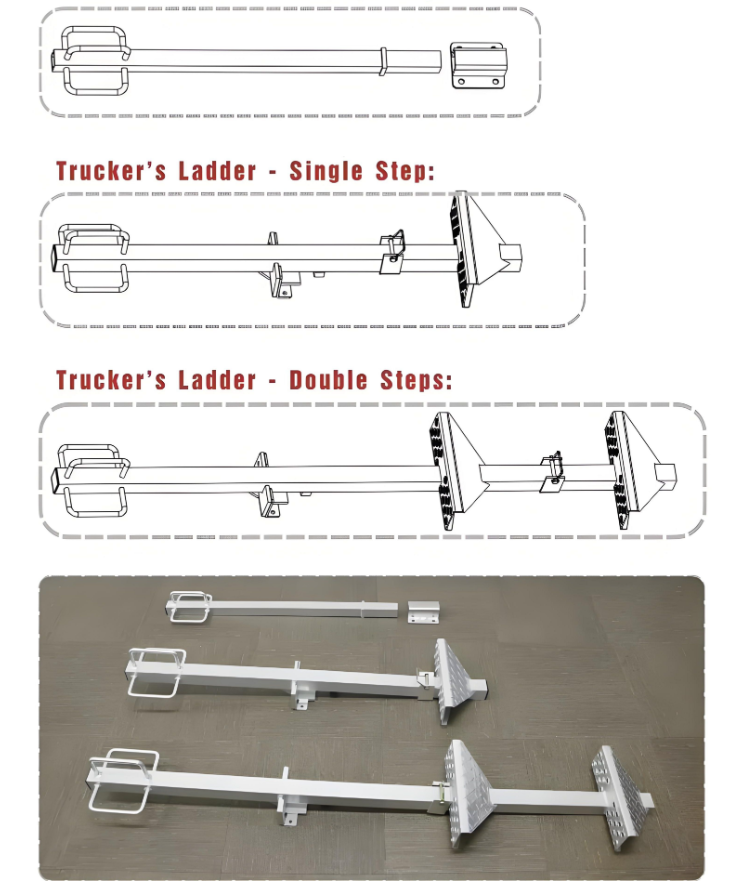 Trucker's Ladder - Single Step:

Trucker's Ladder - Double Steps: