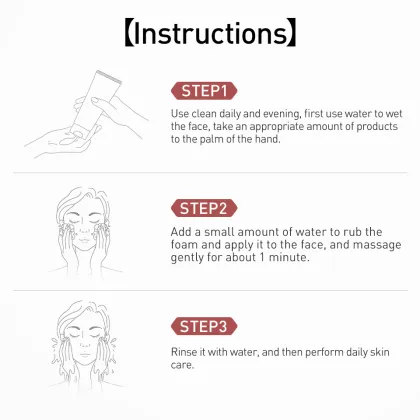 【Instructions】

STEP1

Use clean daily and evening, first use water to wet the face, take an appropriate amount of products to the palm of the hand.

STEP2

Add a small amount of water to rub the foam and apply it to the face, and massage gently for about 1 minute.

STEP3

Rinse it with water, and then perform daily skin care.