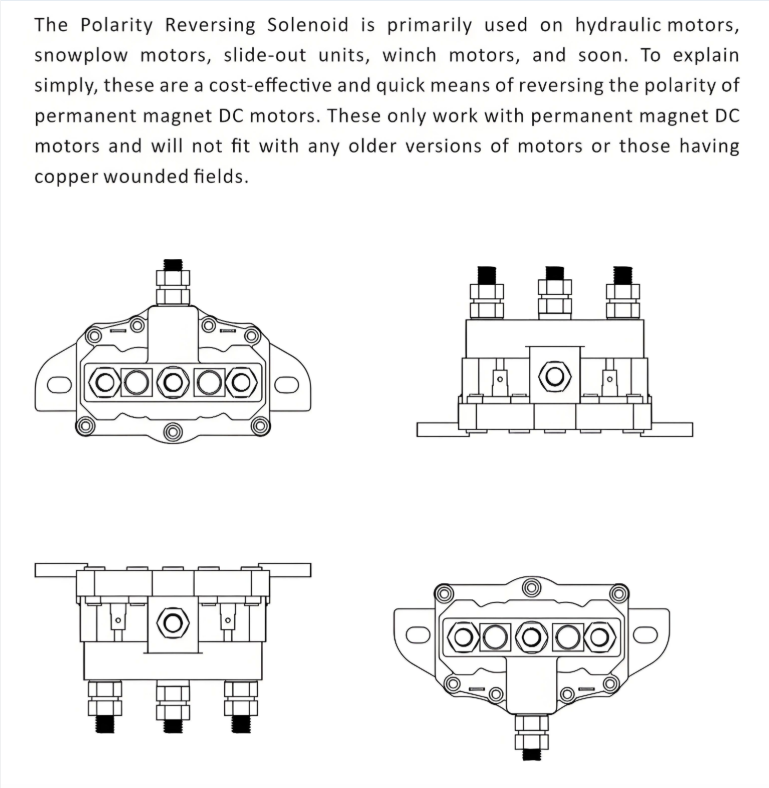 The Polarity Reversing Solenoid is primarily used on hydraulic motors, snowplow motors, slide-out units, winch motors, and soon. To explain simply, these are a cost-effective and quick means of reversing the polarity of permanent magnet DC motors. These only work with permanent magnet DC motors and will not fit with any older versions of motors or those having copper wounded fields.