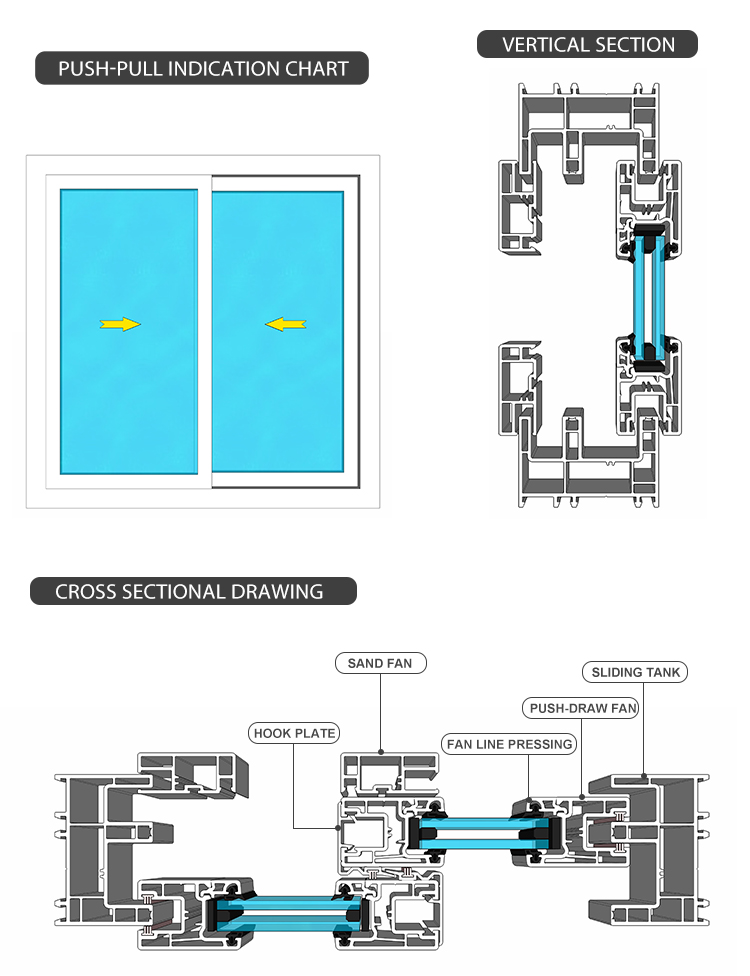 PUSH-PULL INDICATION CHART

VERTICAL SECTION

CROSS SECTIONAL DRAWING

SAND FAN

SLIDING TANK

PUSH-DRAW FAN

HOOK PLATE

FAN LINE PRESSING