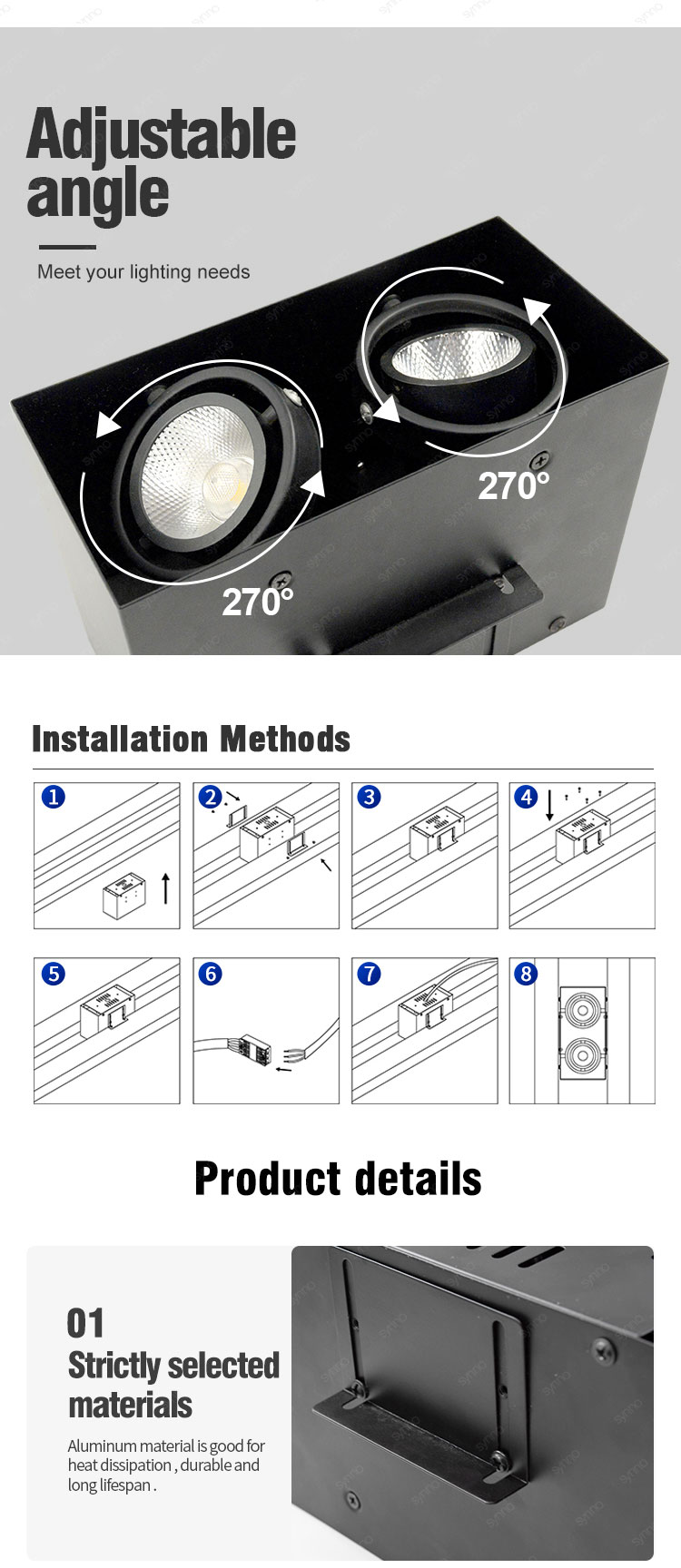 Adjustable angle

Meet your lighting needs

270°

270°

Installation Methods

1

2

3

4

5

6

7

8

Product details

01
Strictly selected materials

Aluminum material is good for heat dissipation , durable and long lifespan .