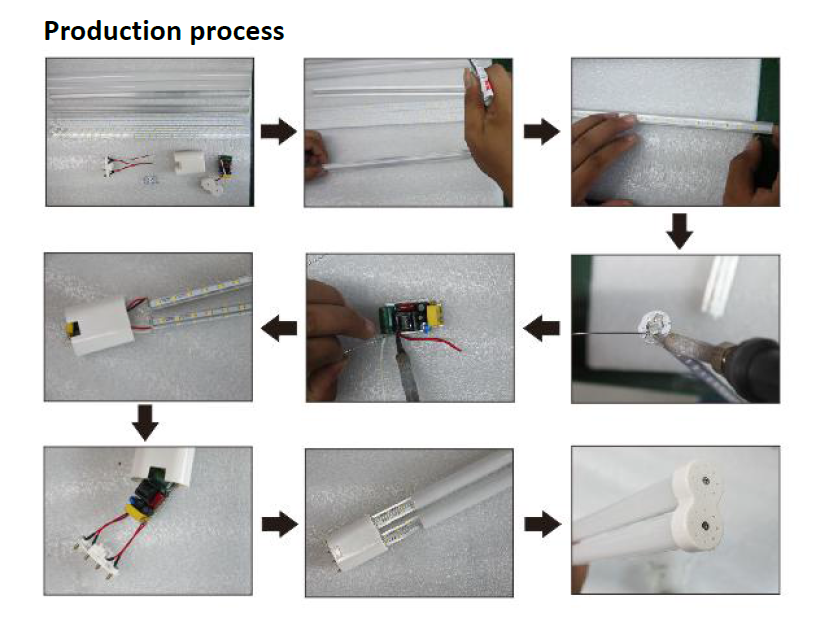 Production process