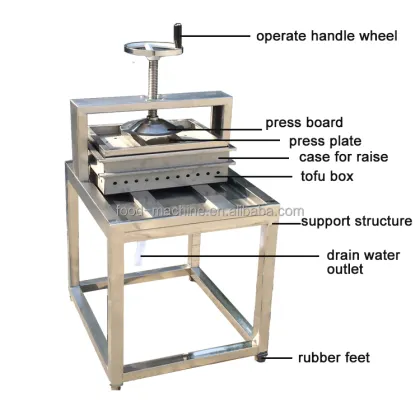 operate handle wheel

press board

press plate

case for raise

tofu box

food-machine.en.alibaba.com

support structure

drain water outlet

rubber feet