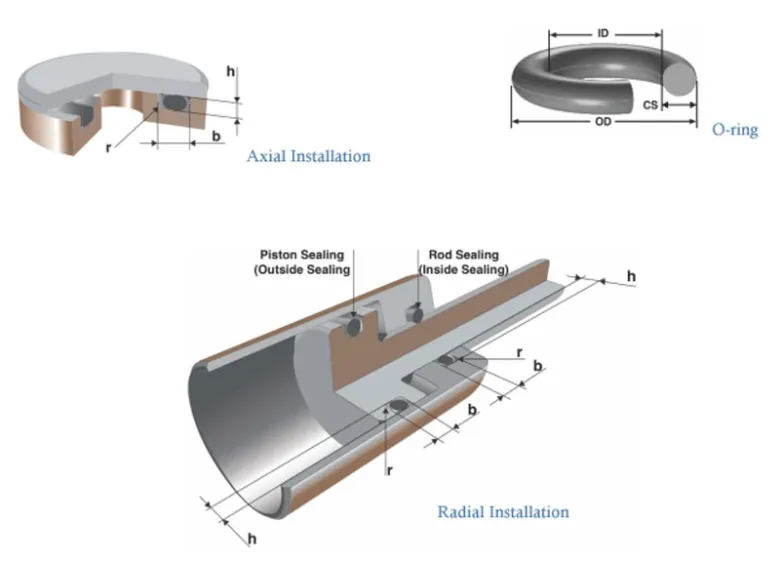 h
r
b
Axial Installation

ID
CS
OD
O-ring

Piston Sealing
(Outside Sealing

Rod Sealing
(Inside Sealing)

h
r
b
b
r
h

Radial Installation