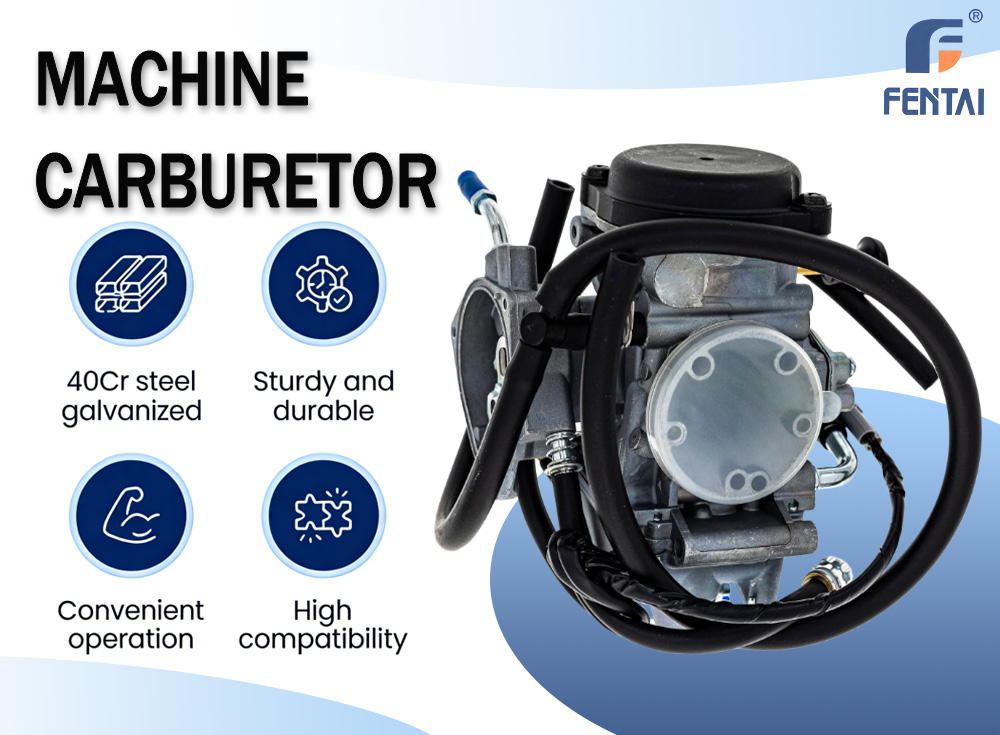 MACHINE CARBURETOR

®
FENTAI

40Cr steel galvanized

Sturdy and durable

Convenient operation

High compatibility