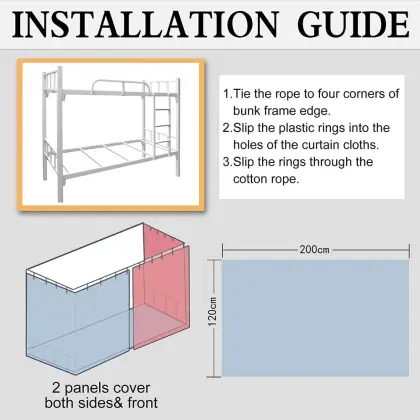 INSTALLATION GUIDE

1.Tie the rope to four corners of bunk frame edge.
2.Slip the plastic rings into the holes of the curtain cloths.
3.Slip the rings through the cotton rope.

200cm

120cm

2 panels cover both sides& front