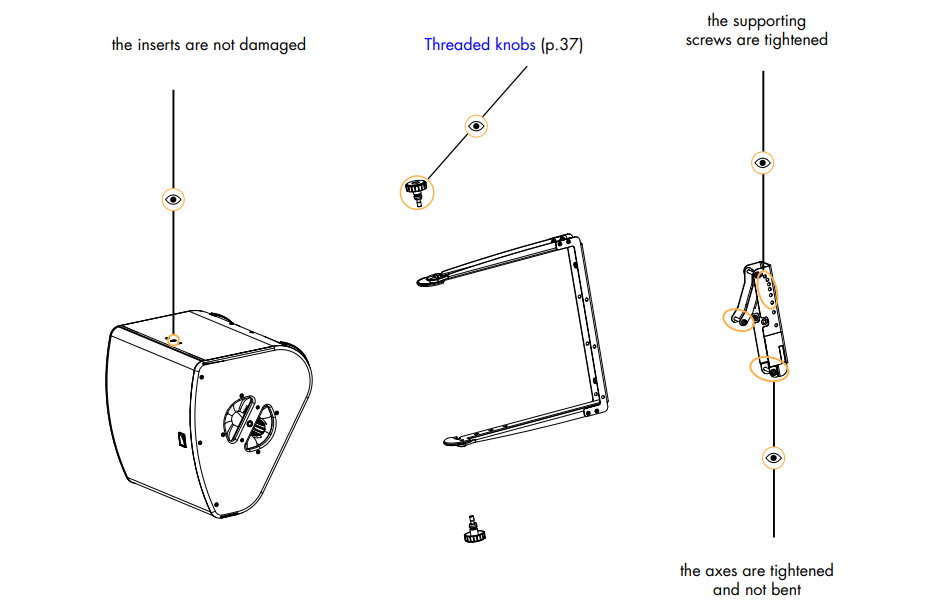 the inserts are not damaged

Threaded knobs (p.37)

the supporting screws are tightened

the axes are tightened and not bent