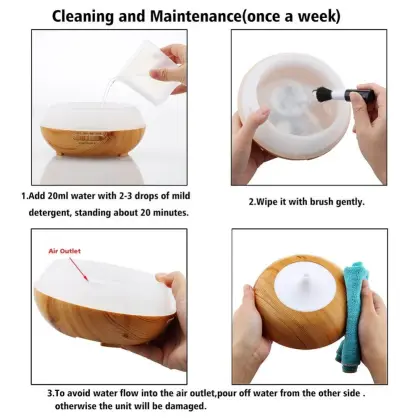 Cleaning and Maintenance(once a week)

1.Add 20ml water with 2-3 drops of mild detergent, standing about 20 minutes.

2.Wipe it with brush gently.

Air Outlet

3.To avoid water flow into the air outlet,pour off water from the other side . otherwise the unit will be damaged.