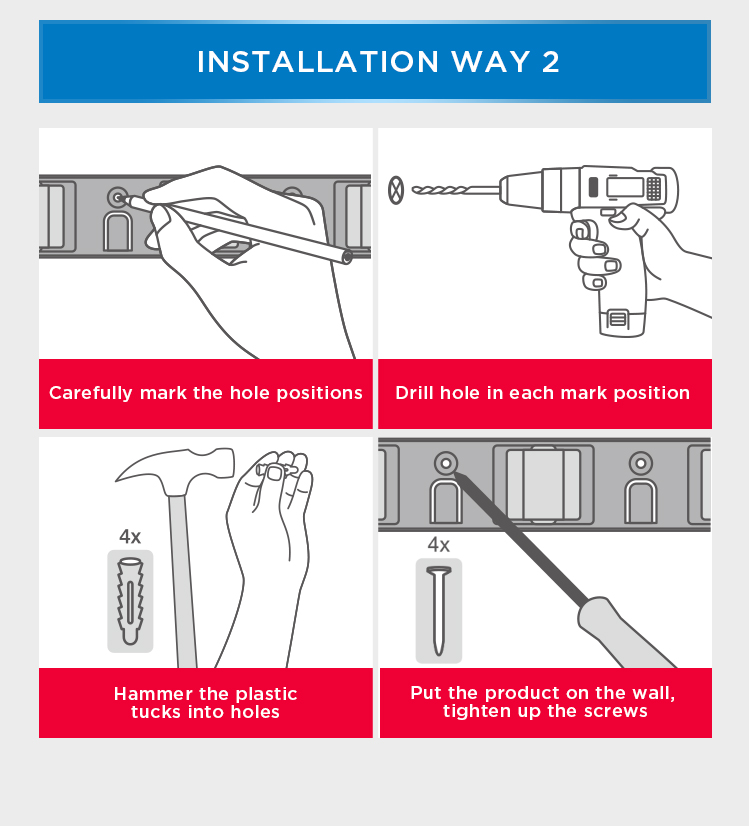 INSTALLATION WAY 2

Carefully mark the hole positions

Drill hole in each mark position

4x

Hammer the plastic tucks into holes

4x

Put the product on the wall, tighten up the screws