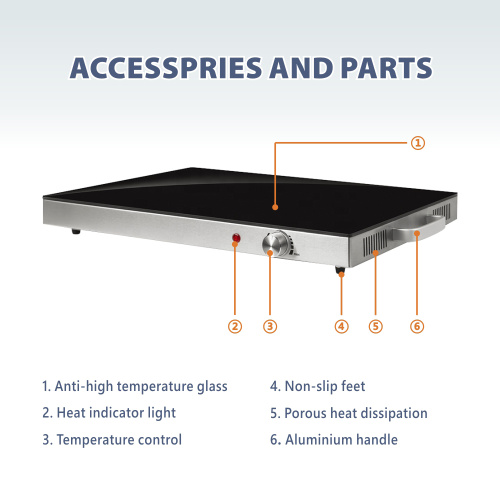 ACCESSPRIES AND PARTS

①

② ③ ④ ⑤ ⑥

1. Anti-high temperature glass
2. Heat indicator light
3. Temperature control

4. Non-slip feet
5. Porous heat dissipation
6. Aluminium handle