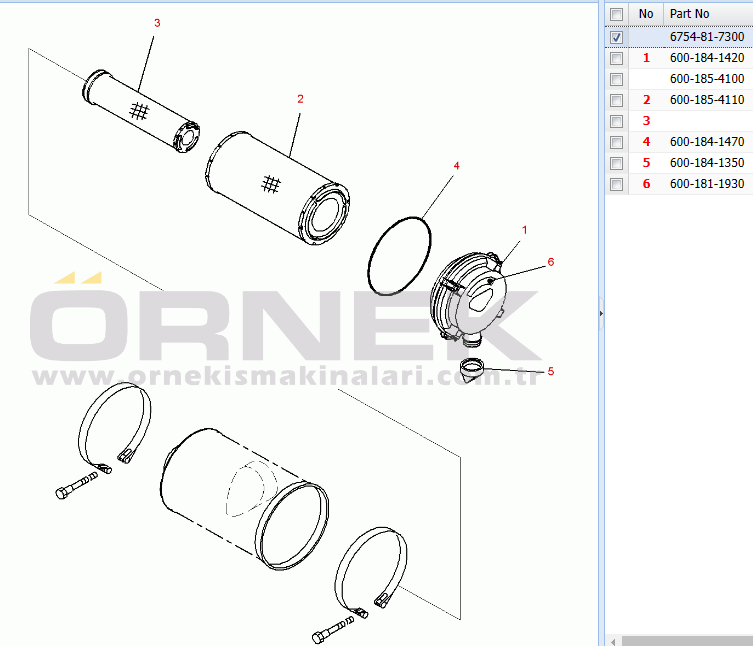 3
2
4
1
6
5

ÖRNEK
www.ornekismakinalari.com.tr

|  | No | Part No |
|---|---|---|
|  |  | 6754-81-7300 |
|  | 1 | 600-184-1420 |
|  |  | 600-185-4100 |
|  | 2 | 600-185-4110 |
|  | 3 |  |
|  | 4 | 600-184-1470 |
|  | 5 | 600-184-1350 |
|  | 6 | 600-181-1930 |