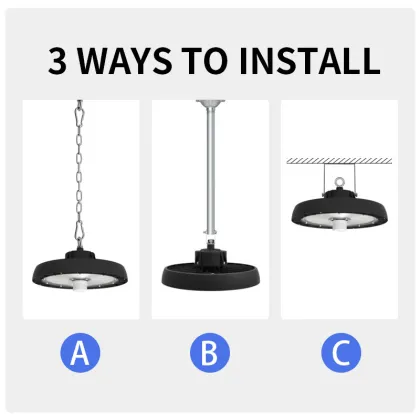 3 WAYS TO INSTALL

A

B

C