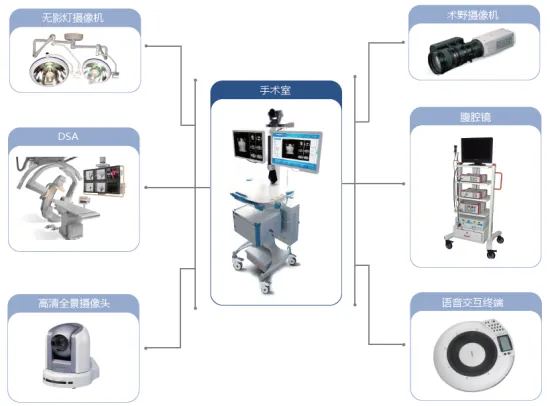 无影灯摄像机

DSA

高清全景摄像头

手术室

术野摄像机

腹腔镜

语音交互终端