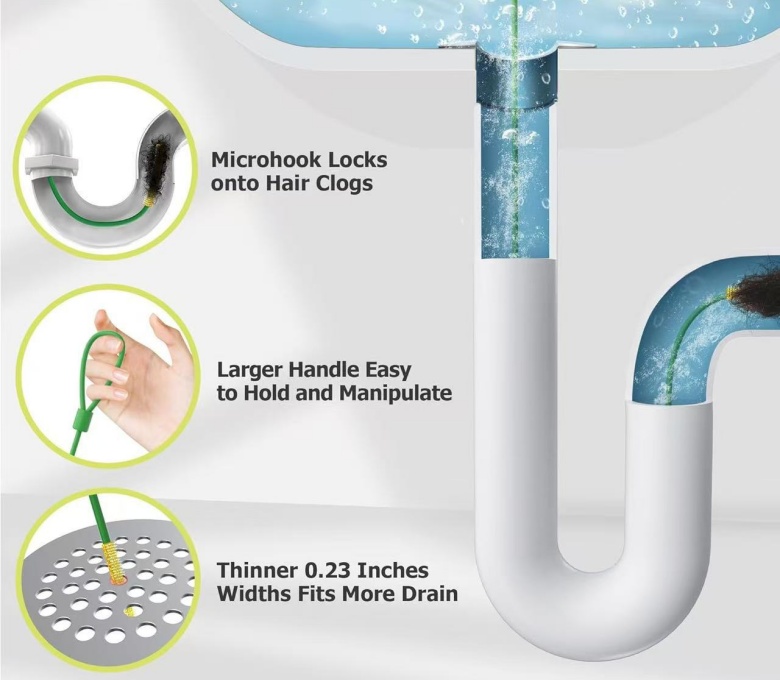 Microhook Locks onto Hair Clogs

Larger Handle Easy to Hold and Manipulate

Thinner 0.23 Inches Widths Fits More Drain