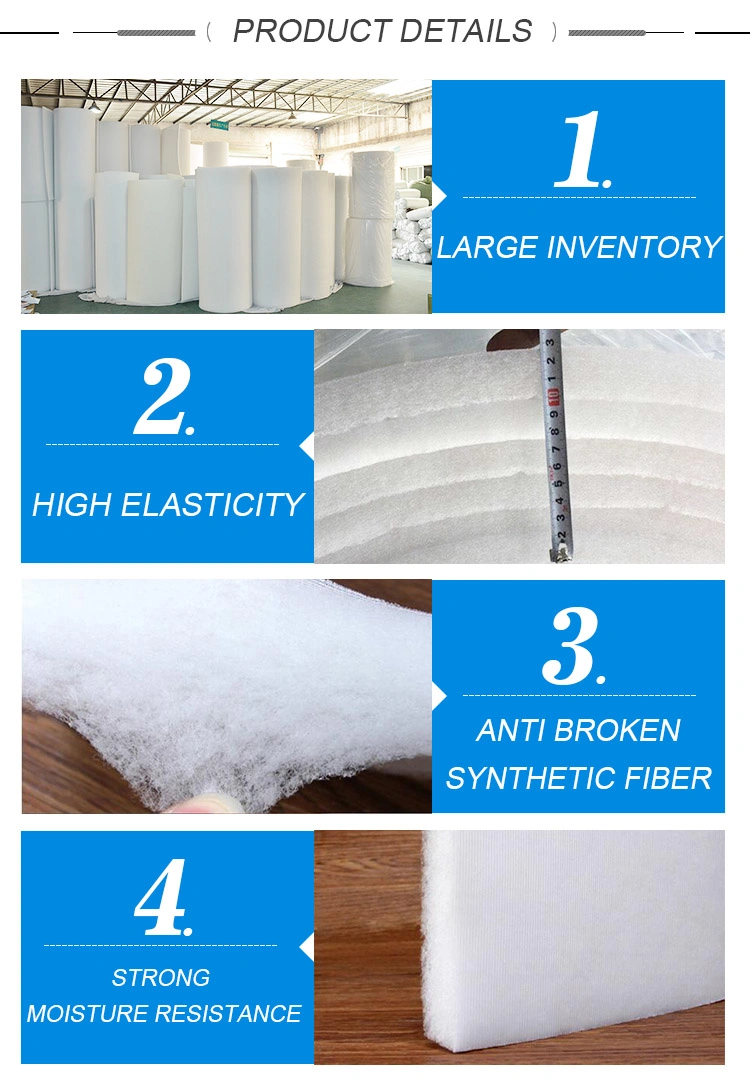 ( PRODUCT DETAILS )

1.
LARGE INVENTORY

2.
HIGH ELASTICITY

2 3 4 5 6 7 8 9 10 1 2 3

3.
ANTI BROKEN
SYNTHETIC FIBER

4.
STRONG
MOISTURE RESISTANCE