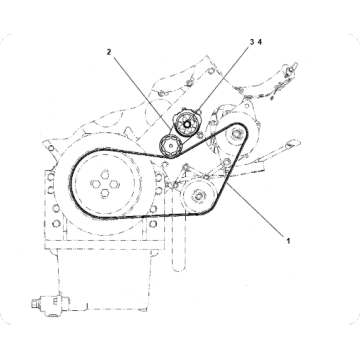 2
3 4
1