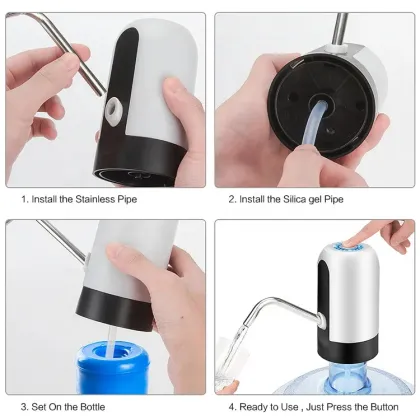 1. Install the Stainless Pipe

2. Install the Silica gel Pipe

3. Set On the Bottle

4. Ready to Use , Just Press the Button