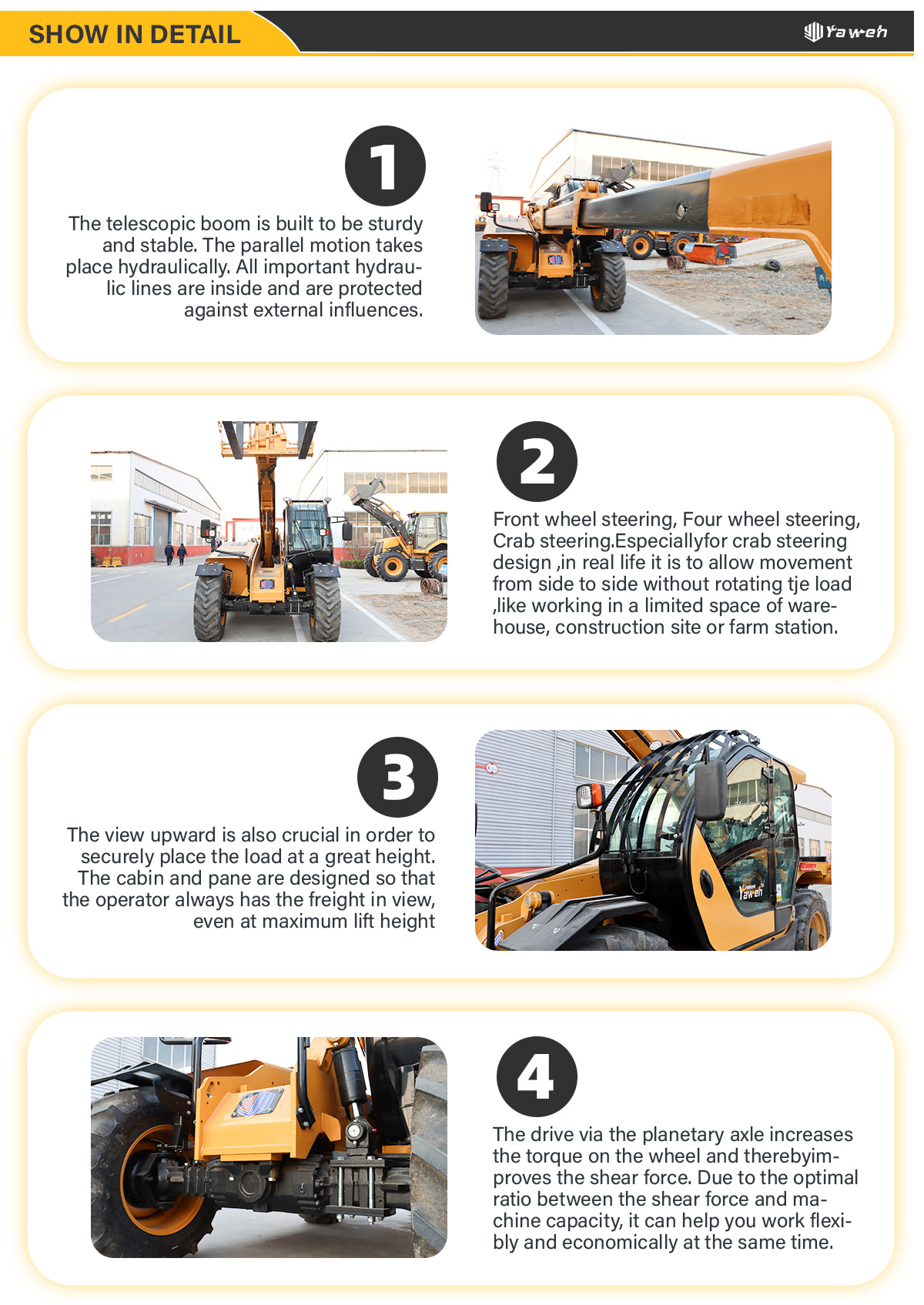 SHOW IN DETAIL

Yaweh

1

The telescopic boom is built to be sturdy and stable. The parallel motion takes place hydraulically. All important hydraulic lines are inside and are protected against external influences.

2

Front wheel steering, Four wheel steering, Crab steering.Especiallyfor crab steering design ,in real life it is to allow movement from side to side without rotating tje load ,like working in a limited space of warehouse, construction site or farm station.

3

The view upward is also crucial in order to securely place the load at a great height. The cabin and pane are designed so that the operator always has the freight in view, even at maximum lift height

Yaweh

4

The drive via the planetary axle increases the torque on the wheel and therebyimproves the shear force. Due to the optimal ratio between the shear force and machine capacity, it can help you work flexibly and economically at the same time.