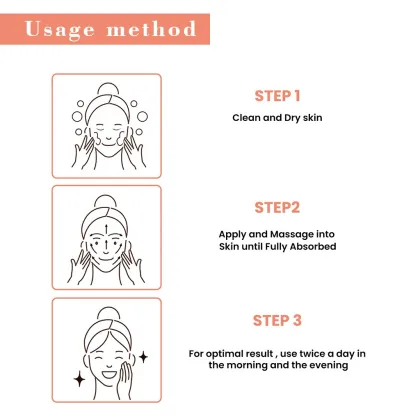 Usage method

STEP 1

Clean and Dry skin

STEP2

Apply and Massage into Skin until Fully Absorbed

STEP 3

For optimal result , use twice a day in the morning and the evening