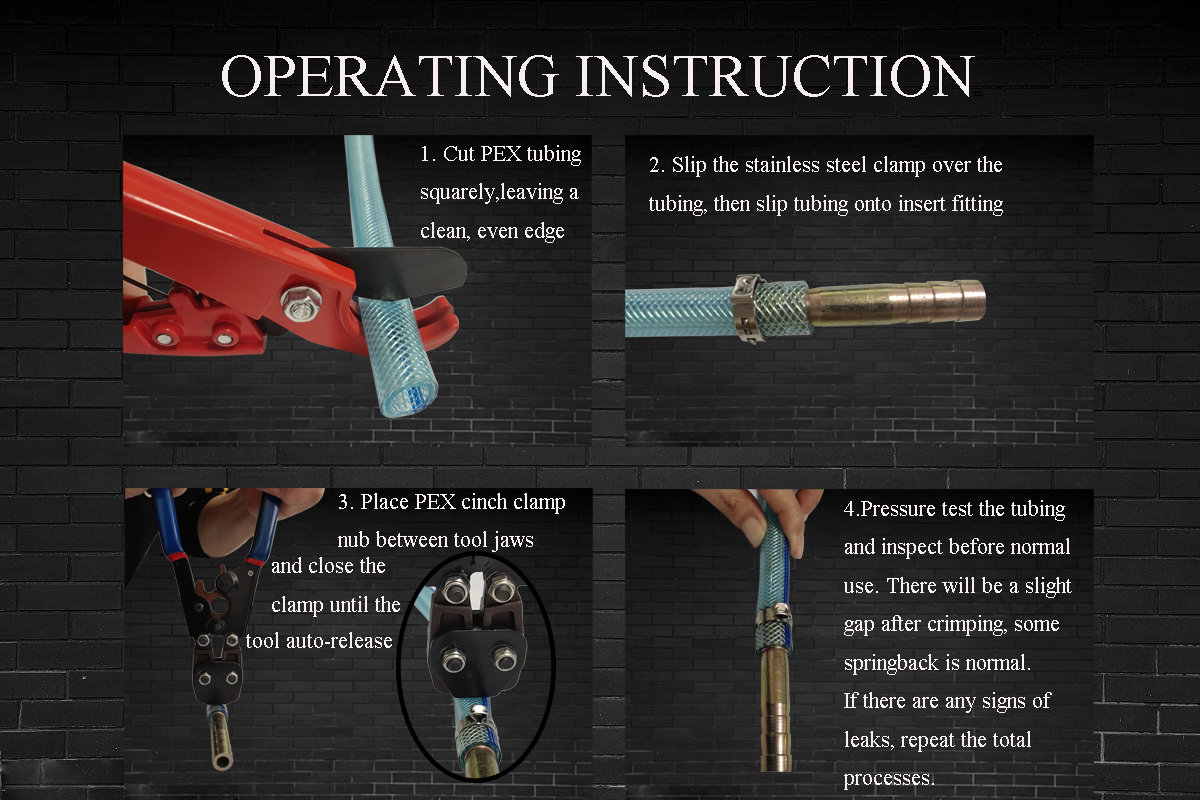 OPERATING INSTRUCTION

1. Cut PEX tubing squarely,leaving a clean, even edge

2. Slip the stainless steel clamp over the tubing, then slip tubing onto insert fitting

3. Place PEX cinch clamp nub between tool jaws and close the clamp until the tool auto-release

4.Pressure test the tubing and inspect before normal use. There will be a slight gap after crimping, some springback is normal.
If there are any signs of leaks, repeat the total processes.