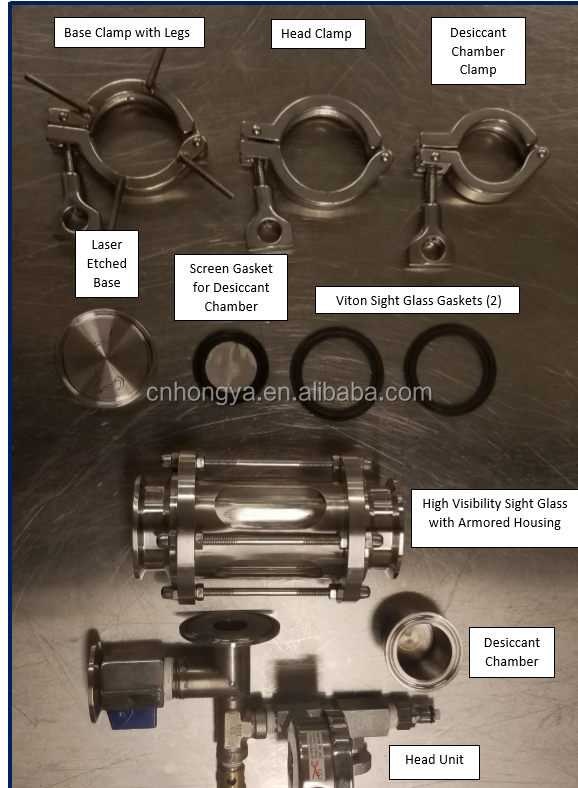 Base Clamp with Legs

Head Clamp

Desiccant Chamber Clamp

Laser Etched Base

Screen Gasket for Desiccant Chamber

Viton Sight Glass Gaskets (2)

cnhongya.en.alibaba.com

High Visibility Sight Glass with Armored Housing

Desiccant Chamber

Head Unit