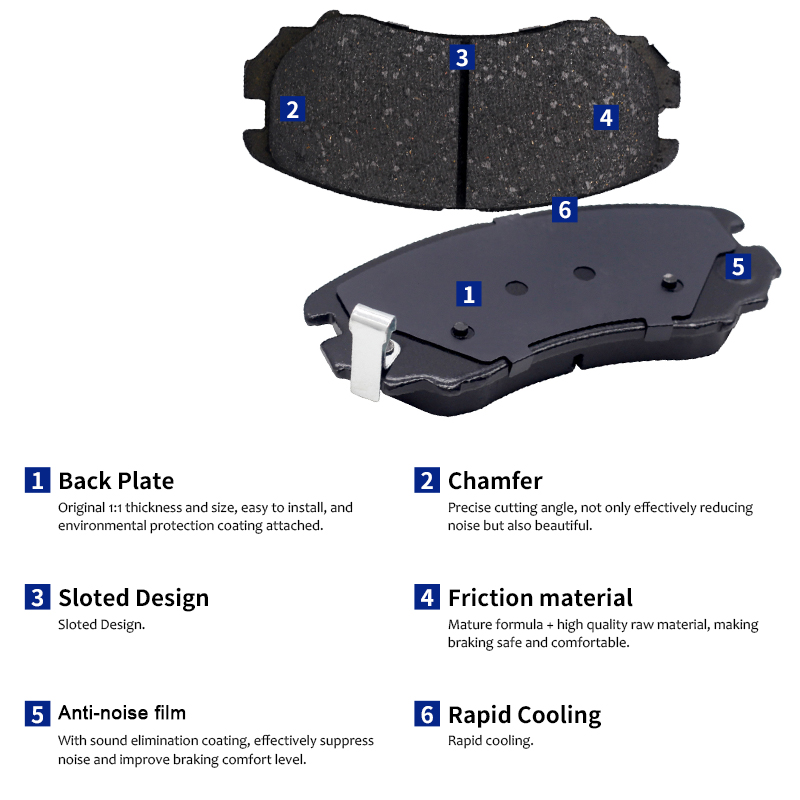 3

2

4

6

5

1

1 Back Plate
Original 1:1 thickness and size, easy to install, and environmental protection coating attached.

2 Chamfer
Precise cutting angle, not only effectively reducing noise but also beautiful.

3 Sloted Design
Sloted Design.

4 Friction material
Mature formula + high quality raw material, making braking safe and comfortable.

5 Anti-noise film
With sound elimination coating, effectively suppress noise and improve braking comfort level.

6 Rapid Cooling
Rapid cooling.