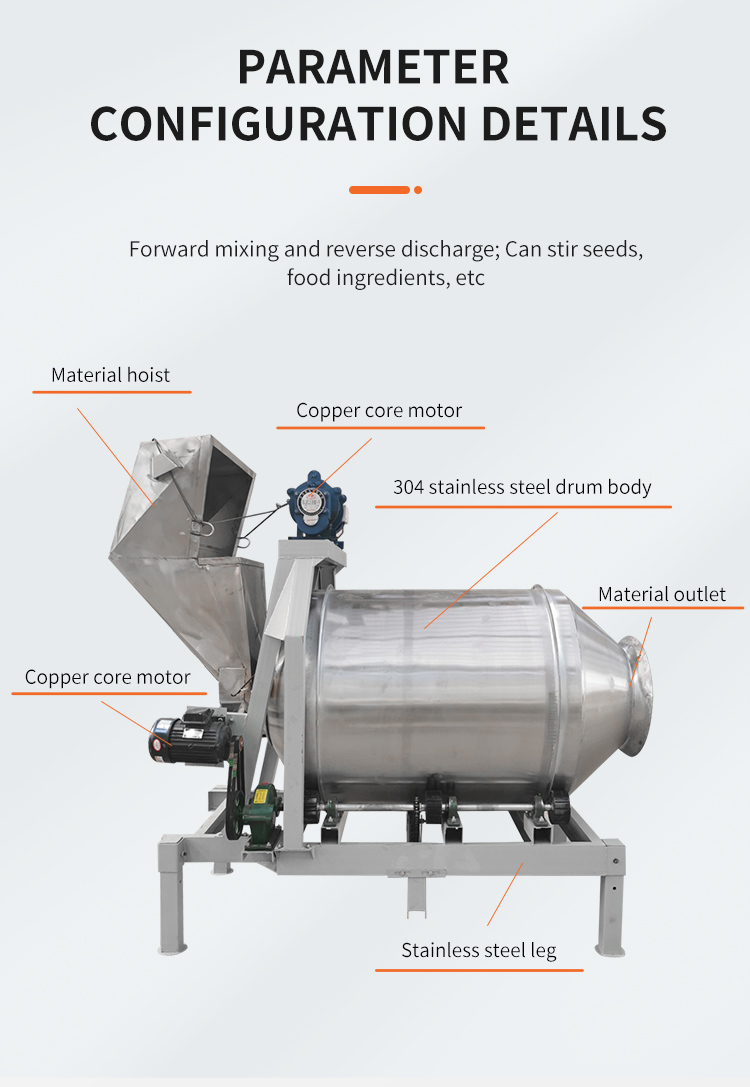 PARAMETER CONFIGURATION DETAILS

Forward mixing and reverse discharge; Can stir seeds, food ingredients, etc

Material hoist

Copper core motor

304 stainless steel drum body

Material outlet

Copper core motor

Stainless steel leg