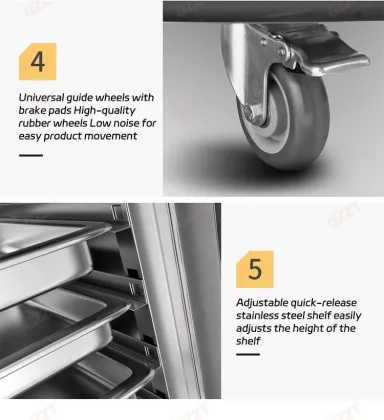 4

Universal guide wheels with brake pads High-quality rubber wheels Low noise for easy product movement

5

Adjustable quick-release stainless steel shelf easily adjusts the height of the shelf