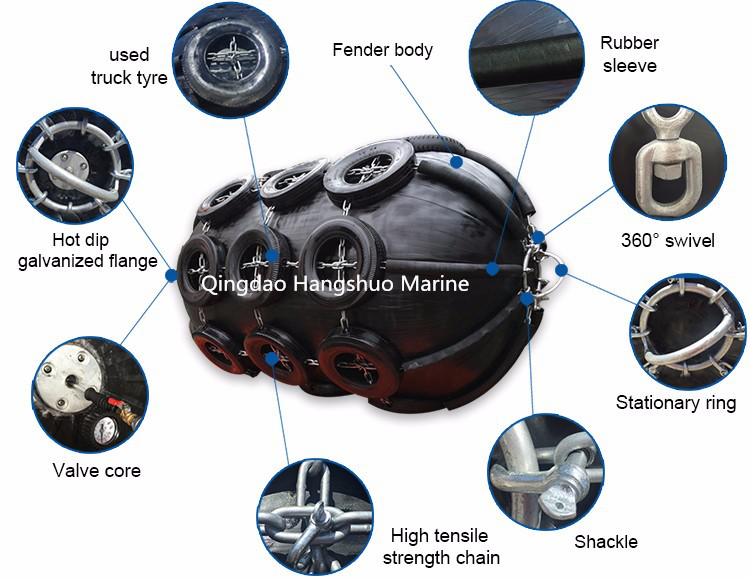 used truck tyre

Fender body

Rubber sleeve

Hot dip galvanized flange

360° swivel

Qingdao Hangshuo Marine

Stationary ring

Valve core

High tensile strength chain

Shackle