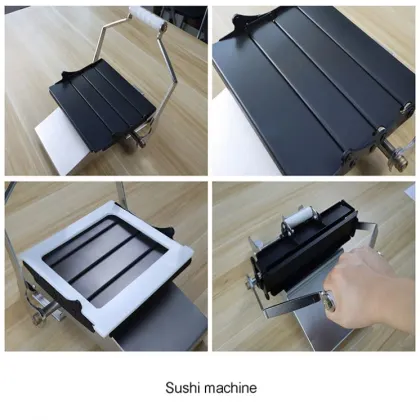 Sushi machine