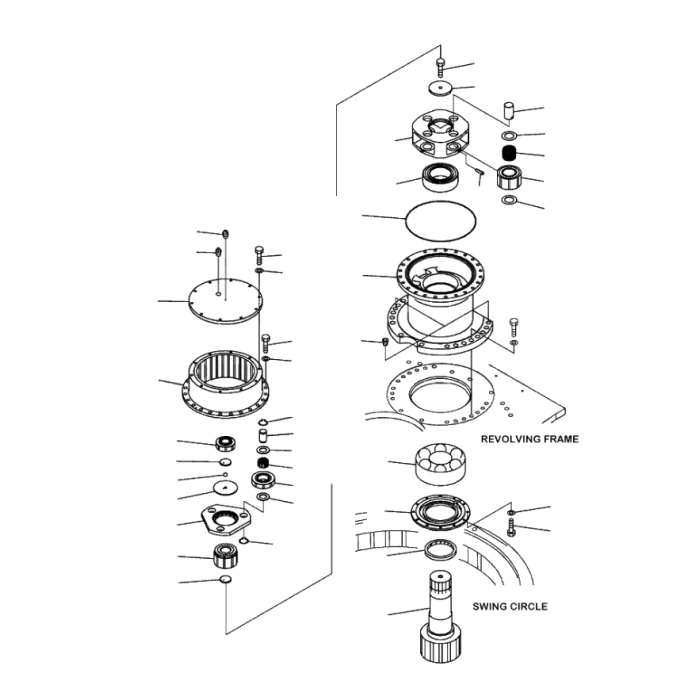 REVOLVING FRAME

SWING CIRCLE