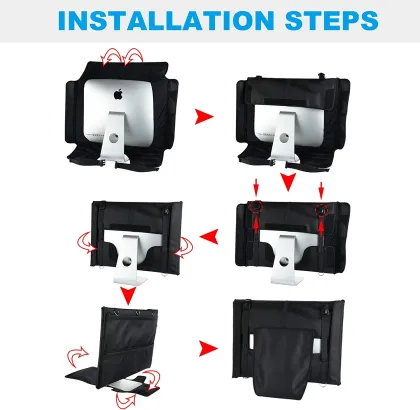 INSTALLATION STEPS