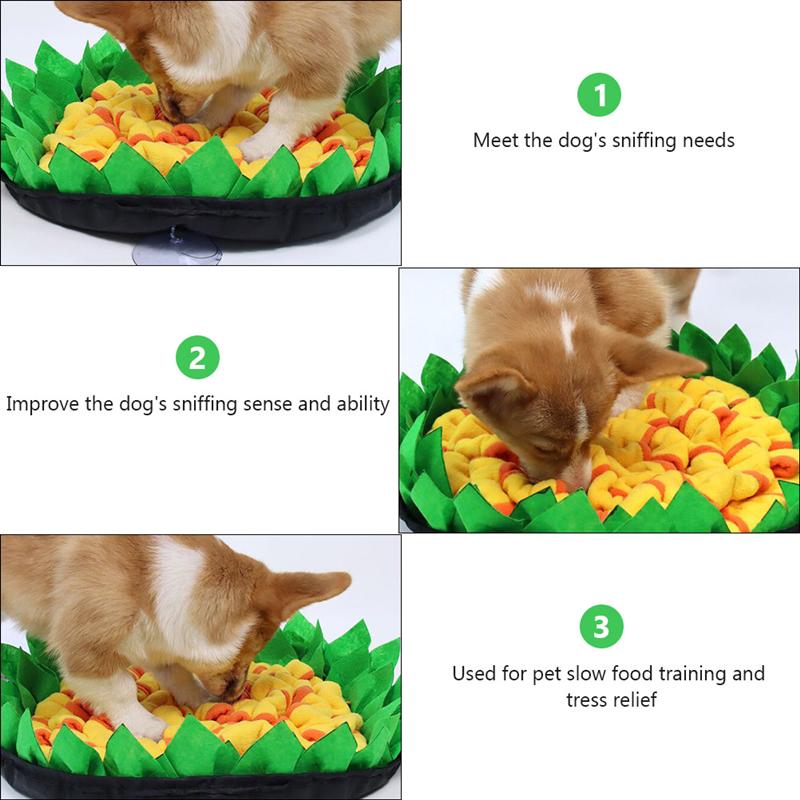 1

Meet the dog's sniffing needs

2

Improve the dog's sniffing sense and ability

3

Used for pet slow food training and tress relief