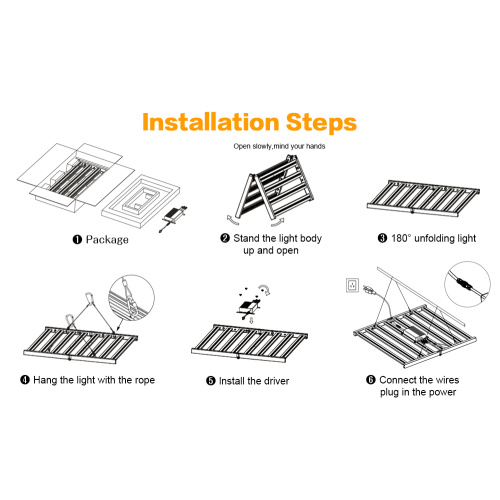 Installation Steps

Open slowly,mind your hands

❶ Package

❷ Stand the light body up and open

❸ 180° unfolding light

❹ Hang the light with the rope

❺ Install the driver

❻ Connect the wires plug in the power