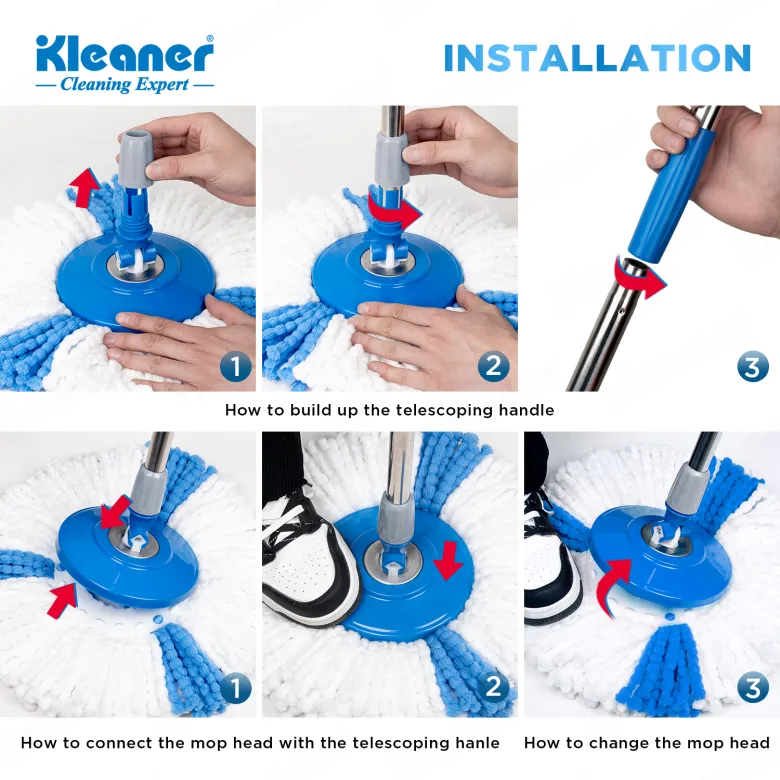 Kleaner®
— Cleaning Expert —

INSTALLATION

1

2

3

How to build up the telescoping handle

1

2

3

How to connect the mop head with the telescoping hanle

How to change the mop head