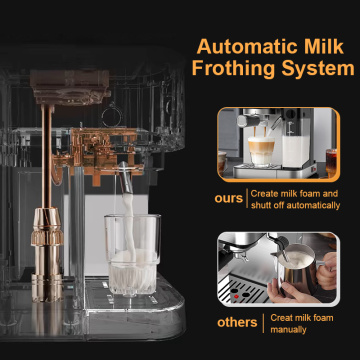 Automatic Milk Frothing System

ours | Create milk foam and shutt off automatically

others | Creat milk foam manually