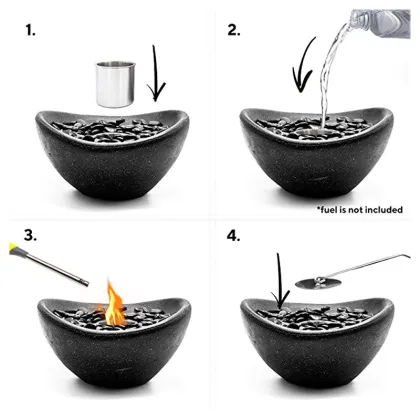 1.

2.

*fuel is not included

3.

4.