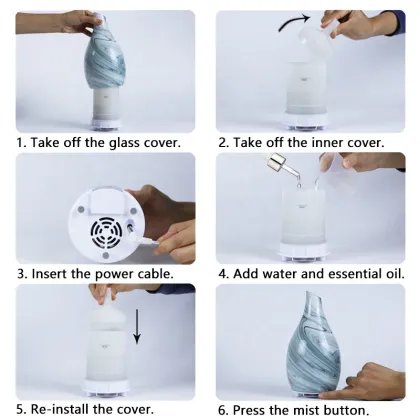 1. Take off the glass cover.

2. Take off the inner cover.

3. Insert the power cable.

4. Add water and essential oil.

5. Re-install the cover.

6. Press the mist button.