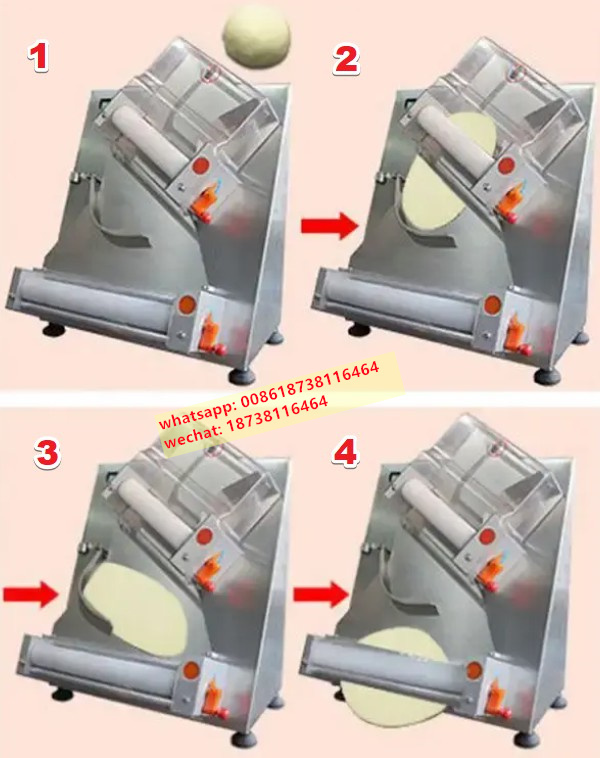 1

2

whatsapp: 008618738116464
wechat: 18738116464

3

4