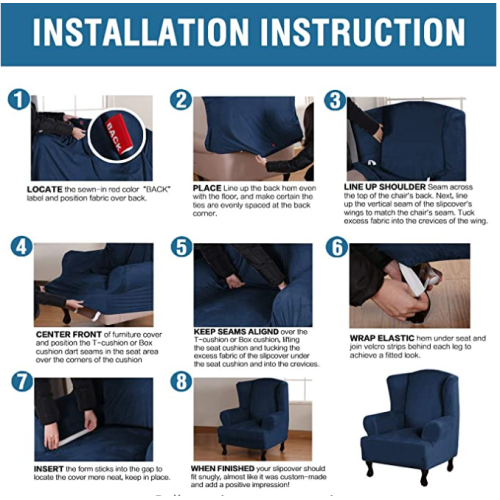 INSTALLATION INSTRUCTION

1

BACK

LOCATE the sewn-in red color "BACK" label and position fabric over back.

2

PLACE Line up the back hem even with the floor, and make certain the ties are evenly spaced at the back corner.

3

LINE UP SHOULDER Seam across the top of the chair's back. Next, line up the vertical seam of the slipcover's wings to match the chair's seam. Tuck excess fabric into the crevices of the wing.

4

CENTER FRONT of furniture cover and position the T-cushion or Box cushion dart seams in the seat area over the corners of the cushion

5

KEEP SEAMS ALIGND over the T-cushion or Box cushion, lifting the seat cushion and tucking the excess fabric of the slipcover under the seat cushion and into the crevices.

6

WRAP ELASTIC hem under seat and join velcro strips behind each leg to achieve a fitted look.

7

INSERT the form sticks into the gap to locate the cover more neat, keep in place.

8

WHEN FINISHED your slipcover should fit snugly, almost like it was custom-made and add a positive impression!