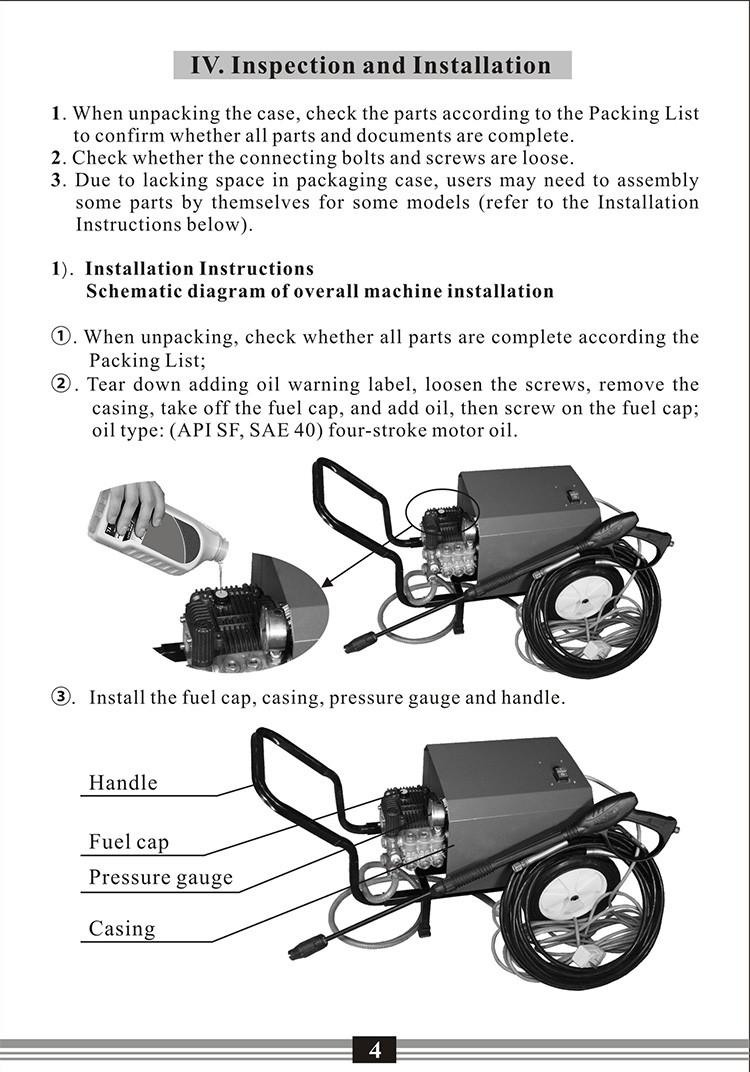 IV. Inspection and Installation

1. When unpacking the case, check the parts according to the Packing List to confirm whether all parts and documents are complete.
2. Check whether the connecting bolts and screws are loose.
3. Due to lacking space in packaging case, users may need to assembly some parts by themselves for some models (refer to the Installation Instructions below).

1). Installation Instructions
Schematic diagram of overall machine installation

①. When unpacking, check whether all parts are complete according the Packing List;
②. Tear down adding oil warning label, loosen the screws, remove the casing, take off the fuel cap, and add oil, then screw on the fuel cap; oil type: (API SF, SAE 40) four-stroke motor oil.

③. Install the fuel cap, casing, pressure gauge and handle.

Handle
Fuel cap
Pressure gauge
Casing

4