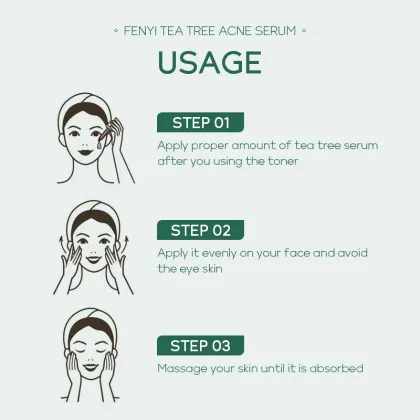 ◦ FENYI TEA TREE ACNE SERUM ◦

USAGE

STEP 01

Apply proper amount of tea tree serum after you using the toner

STEP 02

Apply it evenly on your face and avoid the eye skin

STEP 03

Massage your skin until it is absorbed