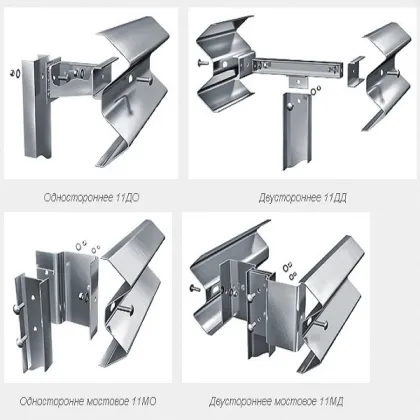 Одностороннее 11ДО

Двустороннее 11ДД

Односторонне мостовое 11МО

Двустороннее мостовое 11МД