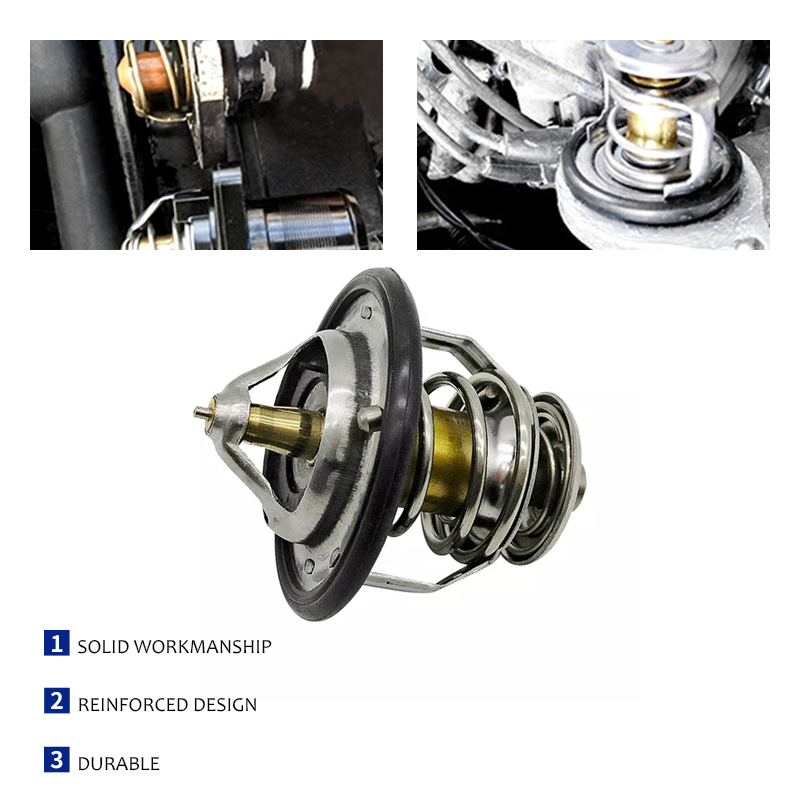 1 SOLID WORKMANSHIP

2 REINFORCED DESIGN

3 DURABLE