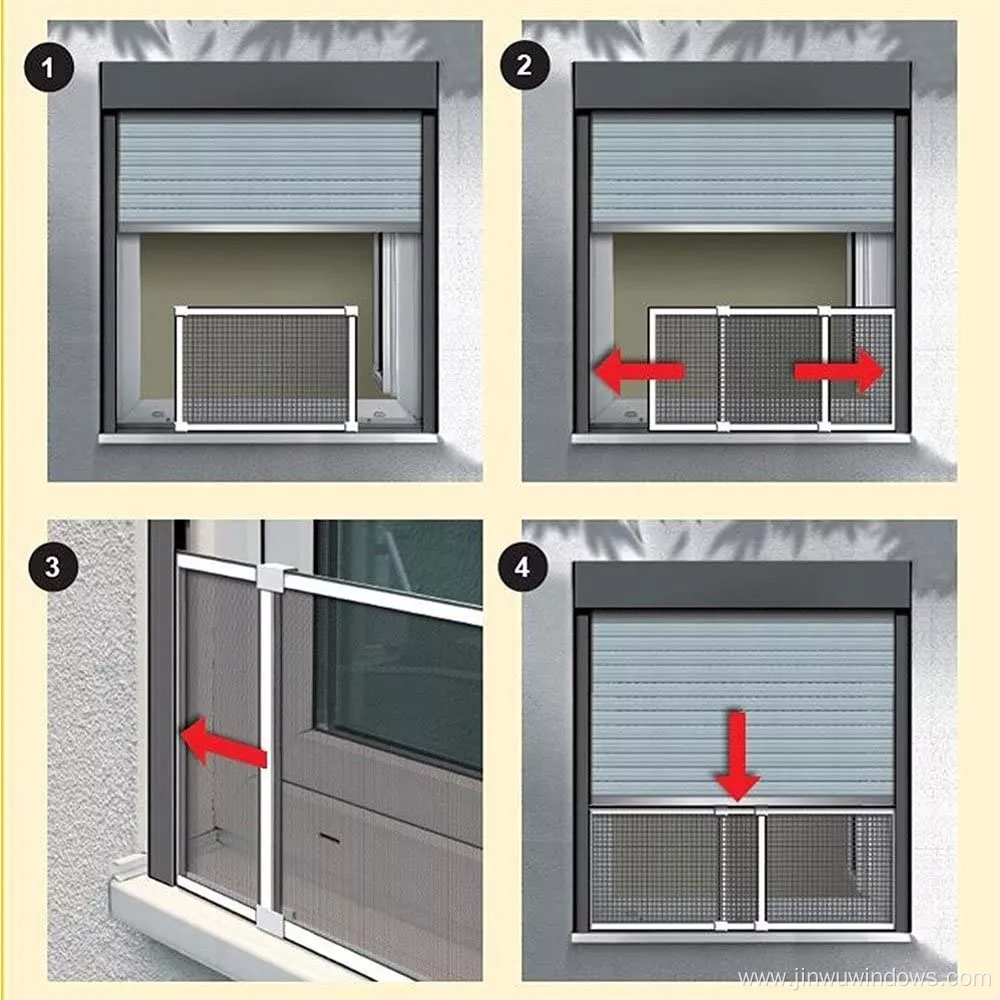 1

2

3

4

www.jinwuwindows.com