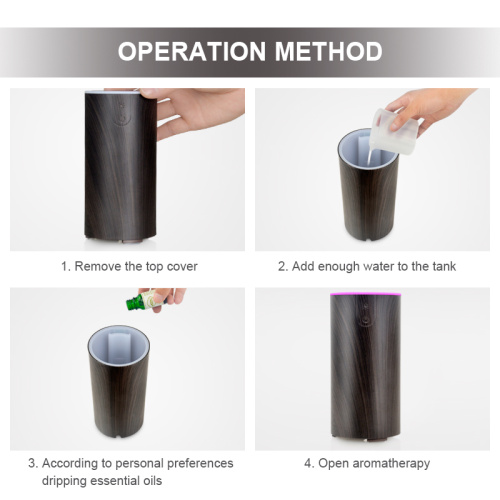 OPERATION METHOD

1. Remove the top cover

2. Add enough water to the tank

3. According to personal preferences dripping essential oils

4. Open aromatherapy