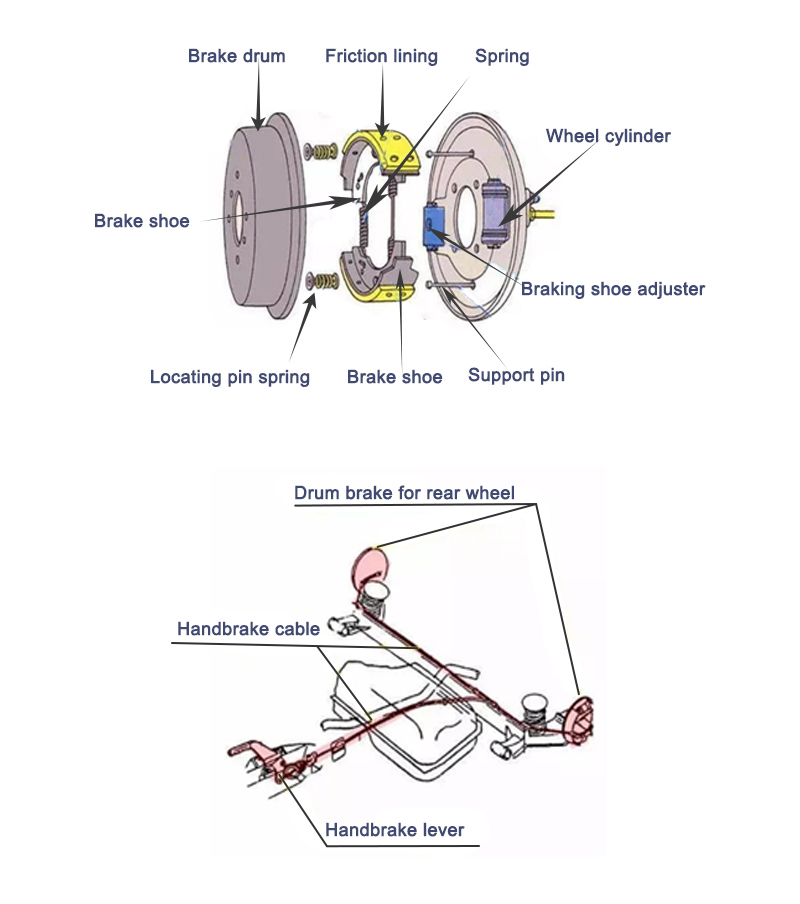 Brake drum
Friction lining
Spring
Wheel cylinder
Brake shoe
Braking shoe adjuster
Locating pin spring
Brake shoe
Support pin

Drum brake for rear wheel
Handbrake cable
Handbrake lever