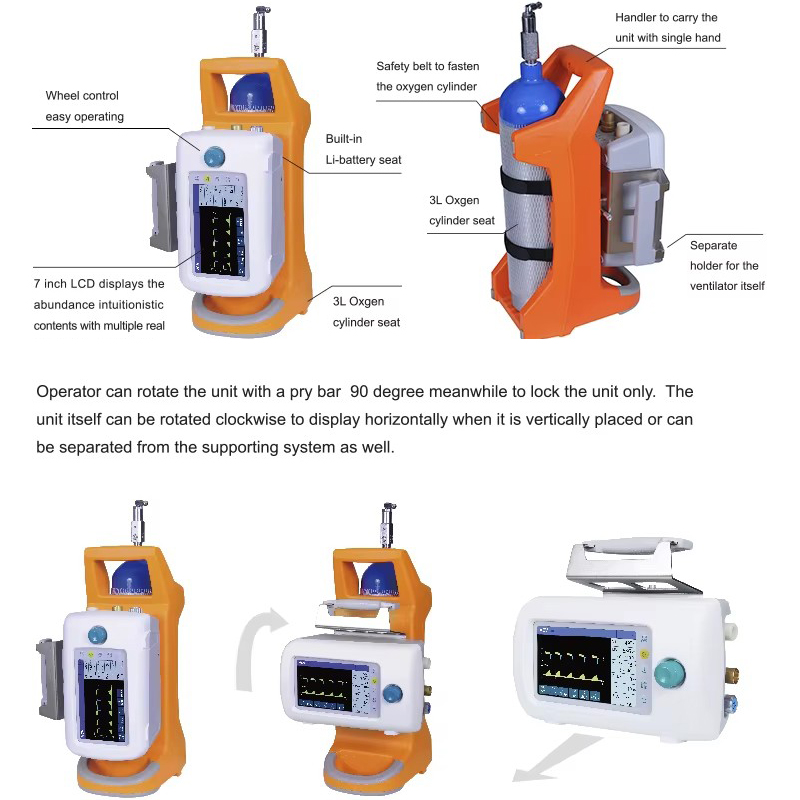 Wheel control
easy operating

Built-in
Li-battery seat

7 inch LCD displays the abundance intuitionistic contents with multiple real

3L Oxgen
cylinder seat

Safety belt to fasten
the oxygen cylinder

Handler to carry the
unit with single hand

3L Oxgen
cylinder seat

Separate
holder for the
ventilator itself

Operator can rotate the unit with a pry bar 90 degree meanwhile to lock the unit only. The unit itself can be rotated clockwise to display horizontally when it is vertically placed or can be separated from the supporting system as well.