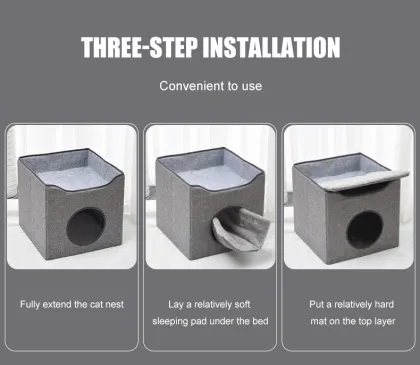 THREE-STEP INSTALLATION

Convenient to use

Fully extend the cat nest

Lay a relatively soft sleeping pad under the bed

Put a relatively hard mat on the top layer